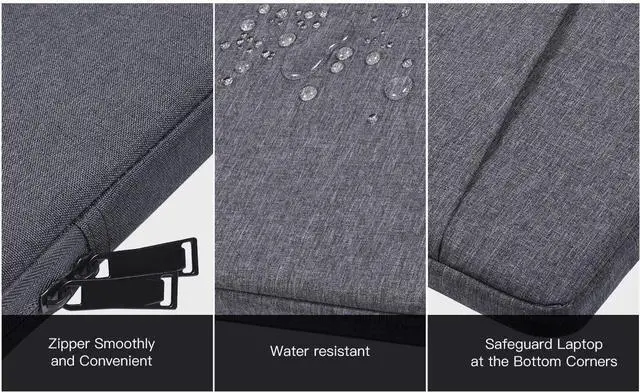 Zipper Smoothly and Convenient

Water resistant

Safeguard Laptop at the Bottom Corners