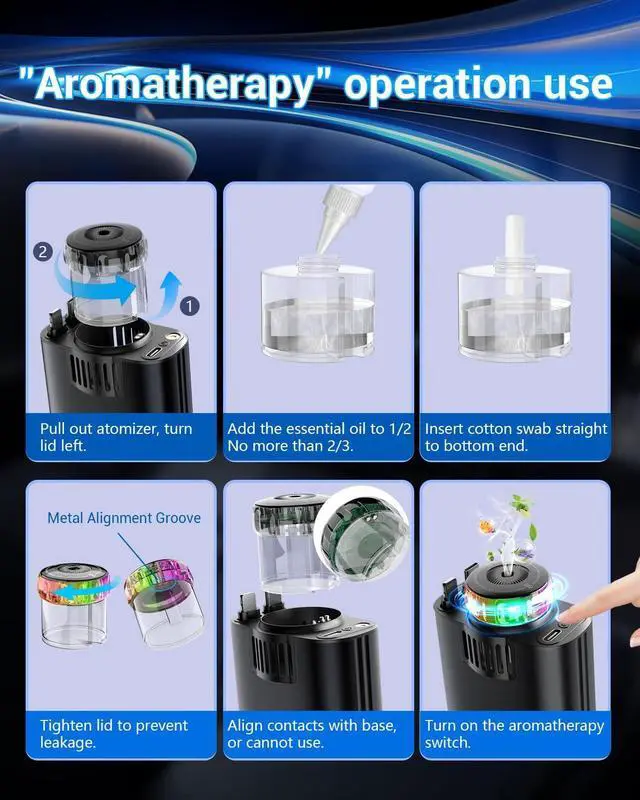 "Aromatherapy" operation use

2

1

Pull out atomizer, turn lid left.

Add the essential oil to 1/2 No more than 2/3.

Insert cotton swab straight to bottom end.

Metal Alignment Groove

Tighten lid to prevent leakage.

Align contacts with base, or cannot use.

Turn on the aromatherapy switch.