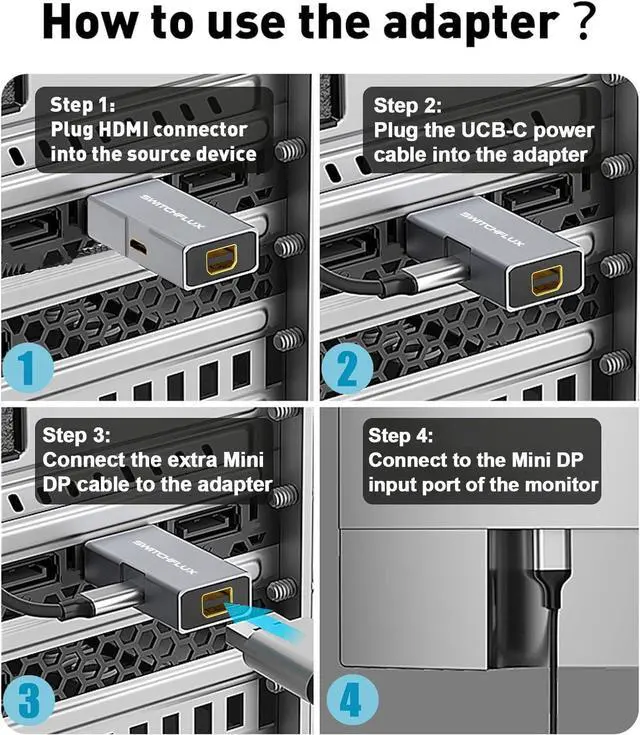 How to use the adapter ?

Step 1:
Plug HDMI connector into the source device

SWITCHFLUX

1

Step 2:
Plug the UCB-C power cable into the adapter

SWITCHFLUX

2

Step 3:
Connect the extra Mini DP cable to the adapter

SWITCHFLUX

3

Step 4:
Connect to the Mini DP input port of the monitor

4