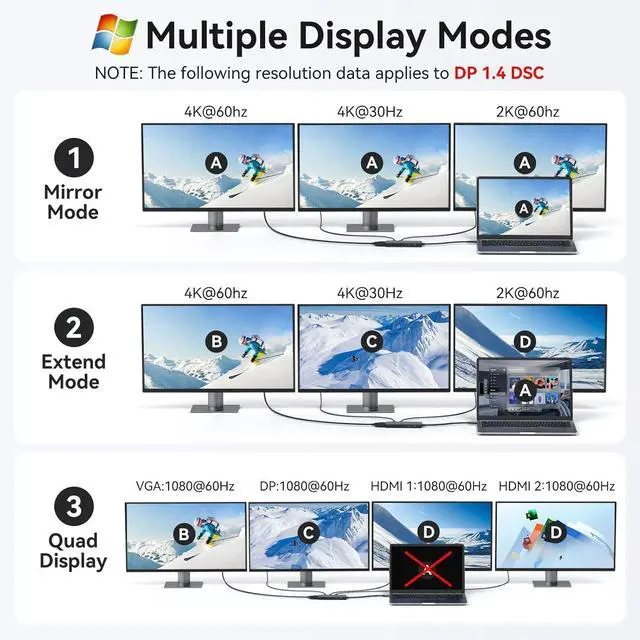 Multiple Display Modes

NOTE: The following resolution data applies to DP 1.4 DSC

1 Mirror Mode

4K@60hz
4K@30Hz
2K@60hz

A
A
A
A

2 Extend Mode

4K@60hz
4K@30Hz
2K@60hz

B
C
D
A

3 Quad Display

VGA:1080@60Hz
DP:1080@60Hz
HDMI 1:1080@60Hz
HDMI 2:1080@60Hz

B
C
D
D