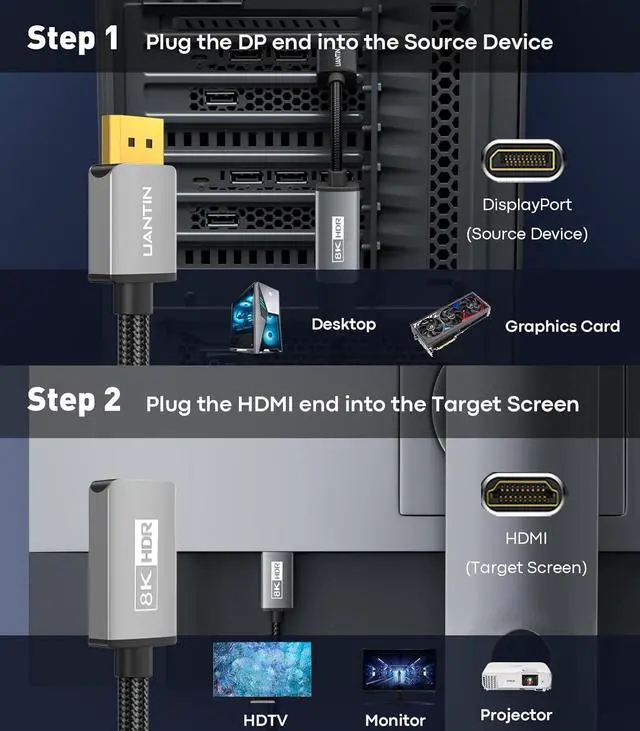 Step 1 Plug the DP end into the Source Device

UANTIN

UANTIN

8K HDR

DisplayPort
(Source Device)

Desktop

Graphics Card

Step 2 Plug the HDMI end into the Target Screen

8K HDR

8K HDR

HDMI
(Target Screen)

HDTV

Monitor

Projector