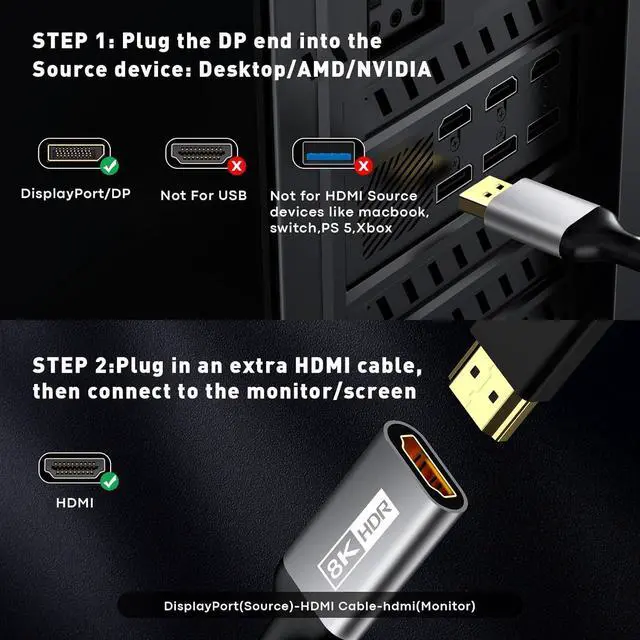 STEP 1: Plug the DP end into the Source device: Desktop/AMD/NVIDIA

DisplayPort/DP

Not For USB

Not for HDMI Source devices like macbook, switch,PS 5,Xbox

STEP 2:Plug in an extra HDMI cable, then connect to the monitor/screen

HDMI

8K HDR

DisplayPort(Source)-HDMI Cable-hdmi(Monitor)