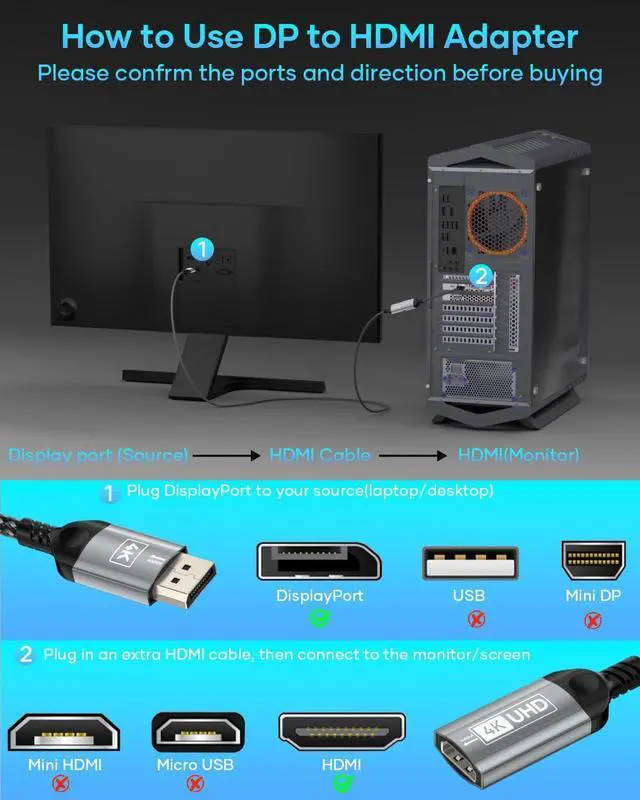 How to Use DP to HDMI Adapter
Please confrm the ports and direction before buying

1

2

Display port (Source) → HDMI Cable → HDMI(Monitor)

1 Plug DisplayPort to your source(laptop/desktop)

4K

DisplayPort

USB

Mini DP

2 Plug in an extra HDMI cable, then connect to the monitor/screen

Mini HDMI

Micro USB

HDMI

4K UHD