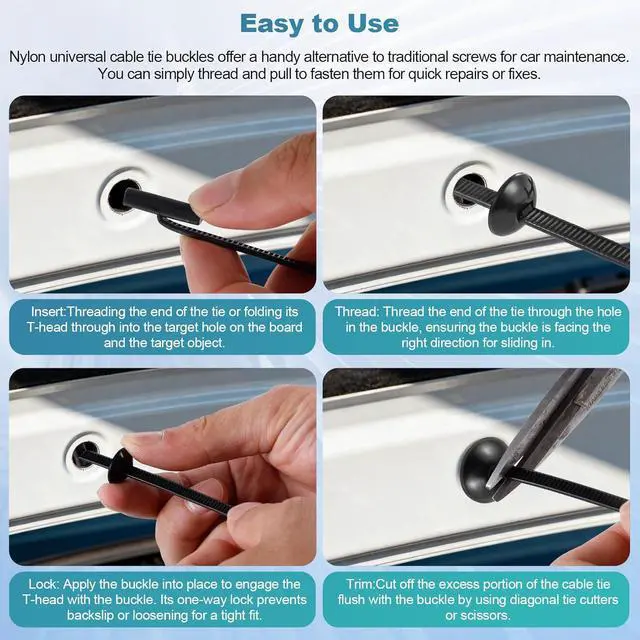 Easy to Use

Nylon universal cable tie buckles offer a handy alternative to traditional screws for car maintenance. You can simply thread and pull to fasten them for quick repairs or fixes.

Insert:Threading the end of the tie or folding its T-head through into the target hole on the board and the target object.

Thread: Thread the end of the tie through the hole in the buckle, ensuring the buckle is facing the right direction for sliding in.

Lock: Apply the buckle into place to engage the T-head with the buckle. Its one-way lock prevents backslip or loosening for a tight fit.

Trim:Cut off the excess portion of the cable tie flush with the buckle by using diagonal tie cutters or scissors.