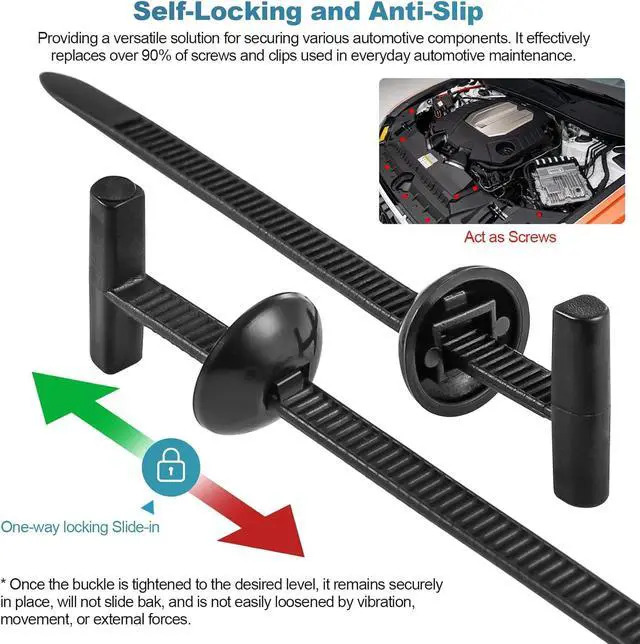 Self-Locking and Anti-Slip

Providing a versatile solution for securing various automotive components. It effectively replaces over 90% of screws and clips used in everyday automotive maintenance.

Act as Screws

One-way locking Slide-in

* Once the buckle is tightened to the desired level, it remains securely in place, will not slide bak, and is not easily loosened by vibration, movement, or external forces.