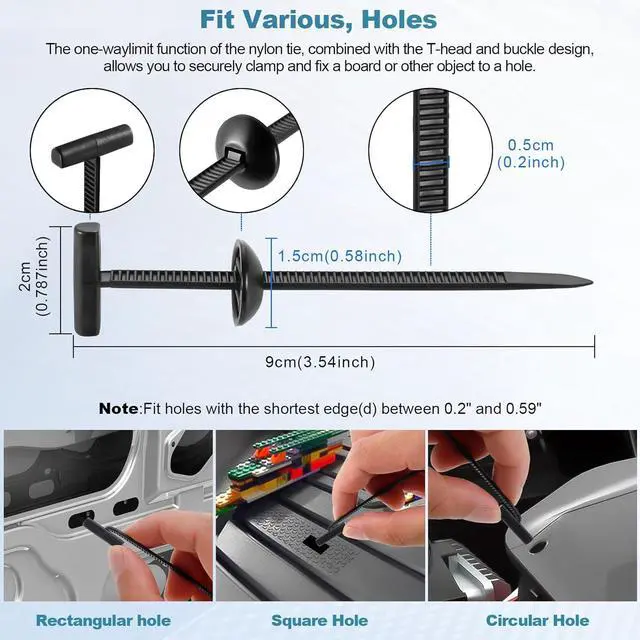 Fit Various, Holes

The one-waylimit function of the nylon tie, combined with the T-head and buckle design, allows you to securely clamp and fix a board or other object to a hole.

0.5cm
(0.2inch)

2cm
(0.787inch)

1.5cm(0.58inch)

9cm(3.54inch)

Note:Fit holes with the shortest edge(d) between 0.2" and 0.59"

Rectangular hole

Square Hole

Circular Hole