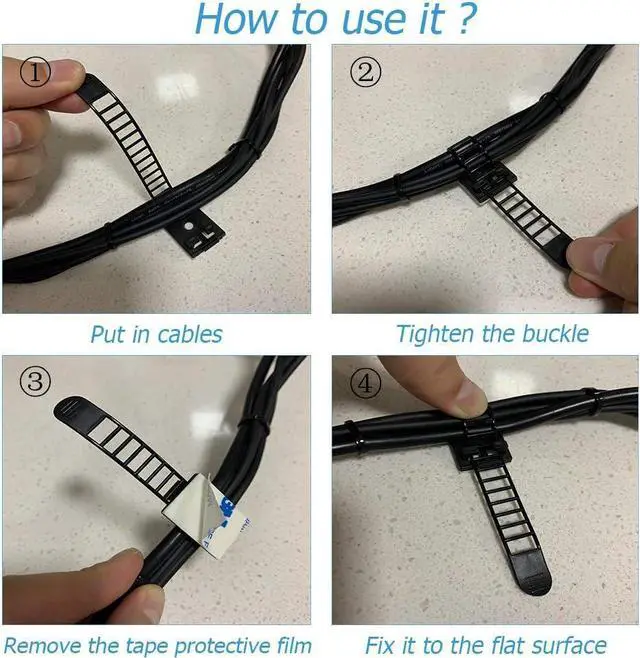 How to use it ?

①

Put in cables

②

Tighten the buckle

③

Remove the tape protective film

④

Fix it to the flat surface