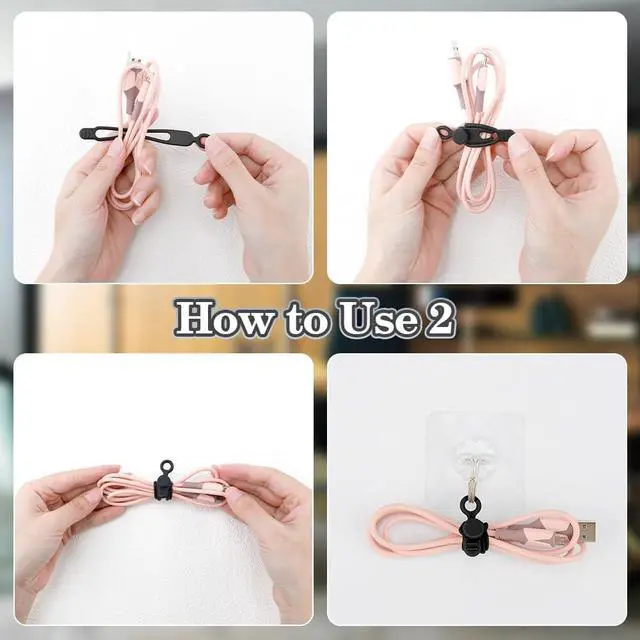 How to Use 2