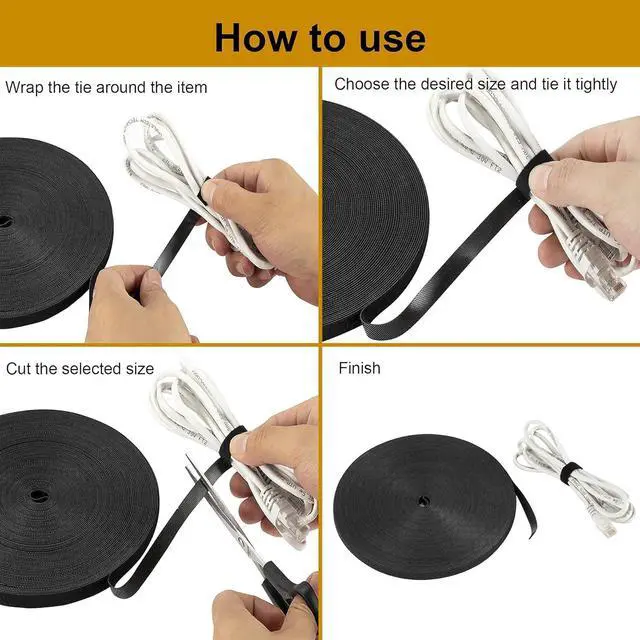 How to use

Wrap the tie around the item

Choose the desired size and tie it tightly

Cut the selected size

Finish