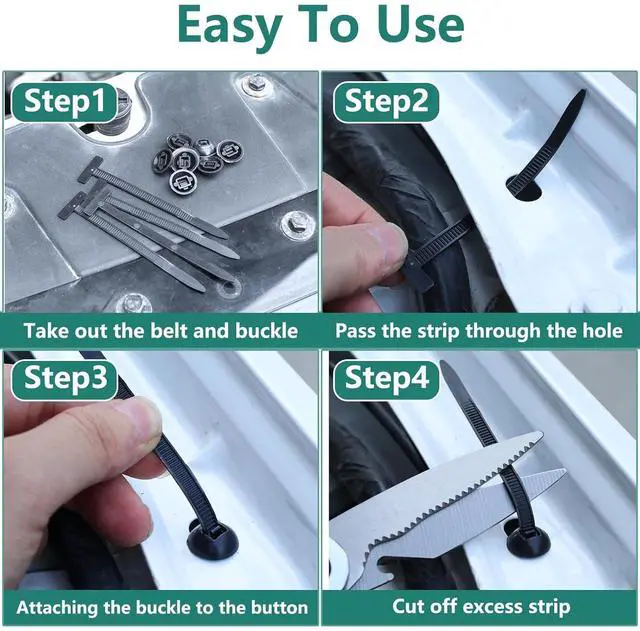 Easy To Use

Step1

Take out the belt and buckle

Step2

Pass the strip through the hole

Step3

Attaching the buckle to the button

Step4

Cut off excess strip