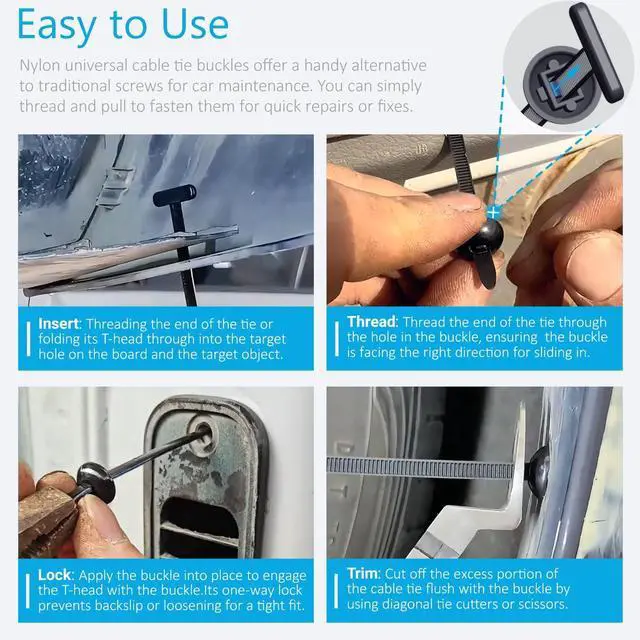 Easy to Use

Nylon universal cable tie buckles offer a handy alternative to traditional screws for car maintenance. You can simply thread and pull to fasten them for quick repairs or fixes.

Insert: Threading the end of the tie or folding its T-head through into the target hole on the board and the target object.

Thread: Thread the end of the tie through the hole in the buckle, ensuring the buckle is facing the right direction for sliding in.

Lock: Apply the buckle into place to engage the T-head with the buckle.Its one-way lock prevents backslip or loosening for a tight fit.

Trim: Cut off the excess portion of the cable tie flush with the buckle by using diagonal tie cutters or scissors.