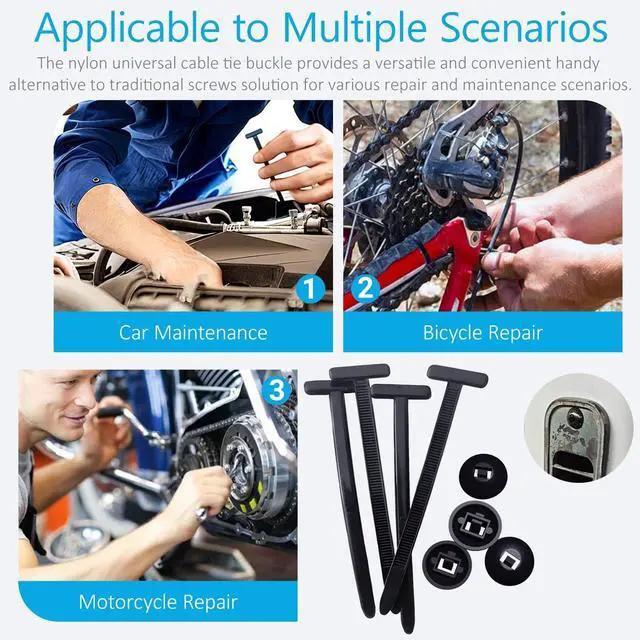 Applicable to Multiple Scenarios

The nylon universal cable tie buckle provides a versatile and convenient handy alternative to traditional screws solution for various repair and maintenance scenarios.

1

Car Maintenance

2

Bicycle Repair

3

Motorcycle Repair