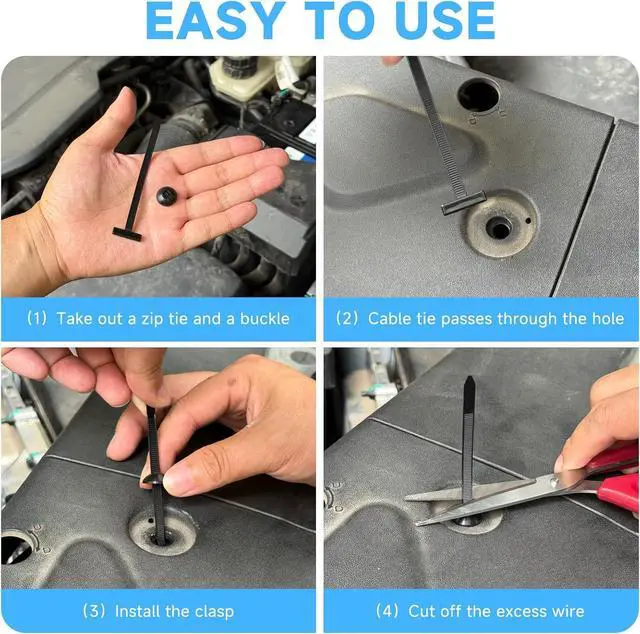 EASY TO USE

(1) Take out a zip tie and a buckle

(2) Cable tie passes through the hole

(3) Install the clasp

(4) Cut off the excess wire