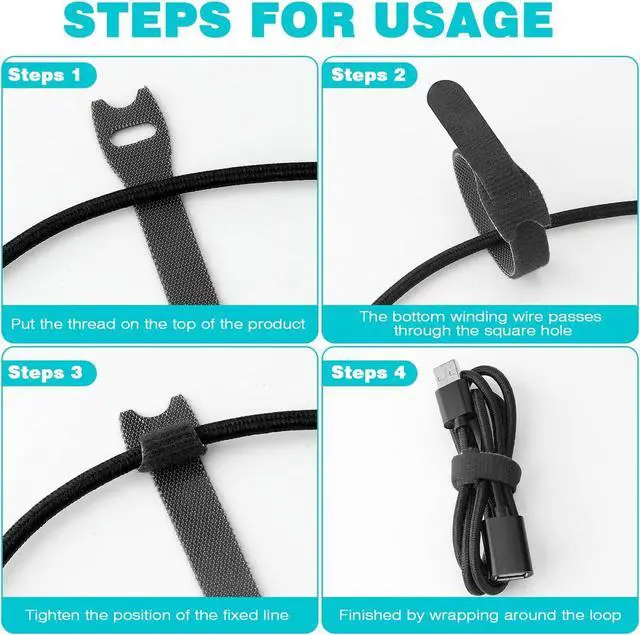 STEPS FOR USAGE

Steps 1

Put the thread on the top of the product

Steps 2

The bottom winding wire passes through the square hole

Steps 3

Tighten the position of the fixed line

Steps 4

Finished by wrapping around the loop