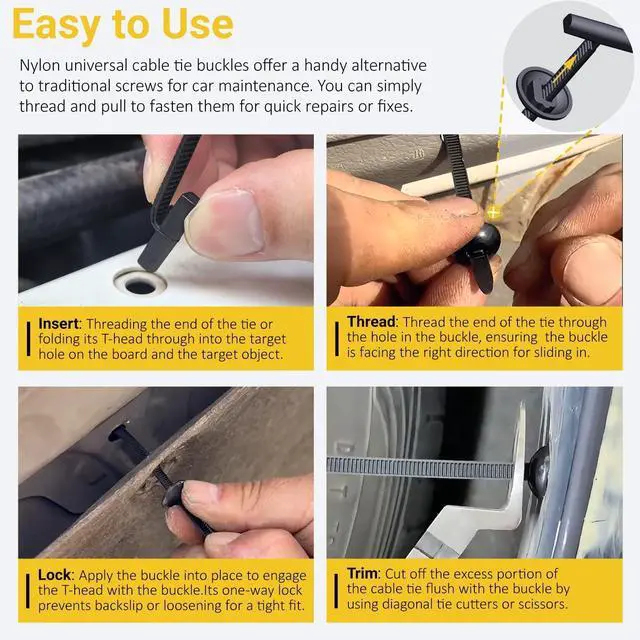 Easy to Use

Nylon universal cable tie buckles offer a handy alternative to traditional screws for car maintenance. You can simply thread and pull to fasten them for quick repairs or fixes.

Insert: Threading the end of the tie or folding its T-head through into the target hole on the board and the target object.

Thread: Thread the end of the tie through the hole in the buckle, ensuring the buckle is facing the right direction for sliding in.

Lock: Apply the buckle into place to engage the T-head with the buckle.Its one-way lock prevents backslip or loosening for a tight fit.

Trim: Cut off the excess portion of the cable tie flush with the buckle by using diagonal tie cutters or scissors.