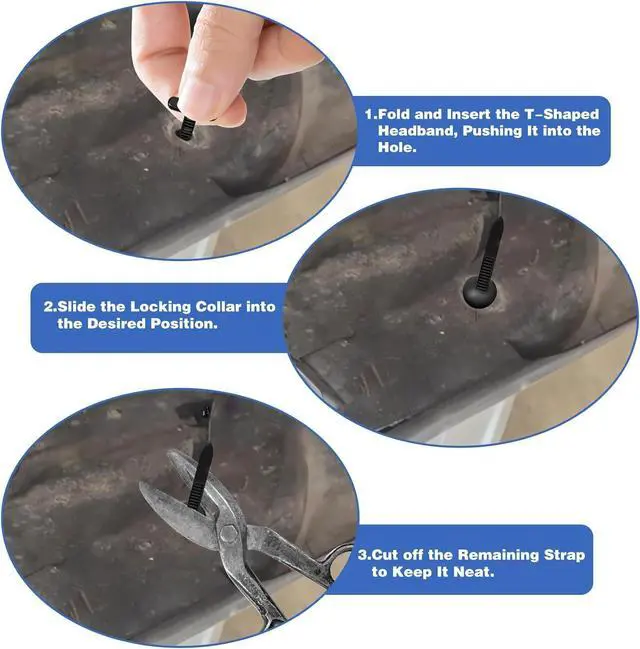 1.Fold and Insert the T-Shaped Headband, Pushing It into the Hole.

2.Slide the Locking Collar into the Desired Position.

3.Cut off the Remaining Strap to Keep It Neat.