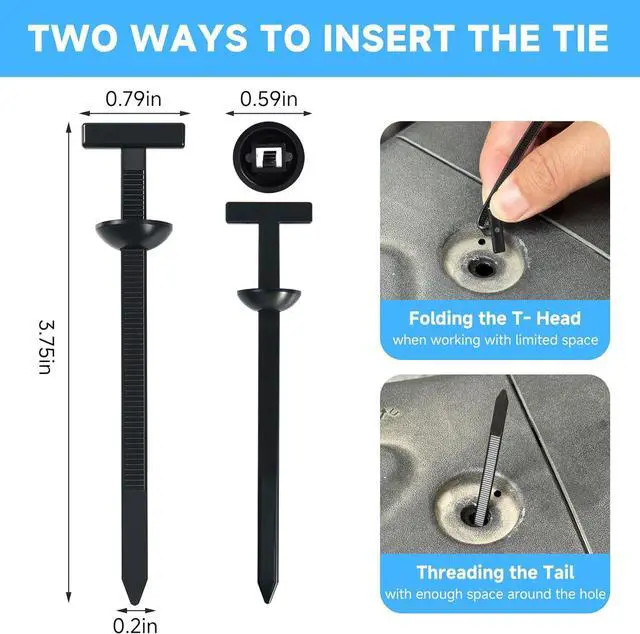 TWO WAYS TO INSERT THE TIE

0.79in

0.59in

3.75in

0.2in

Folding the T- Head
when working with limited space

Threading the Tail
with enough space around the hole