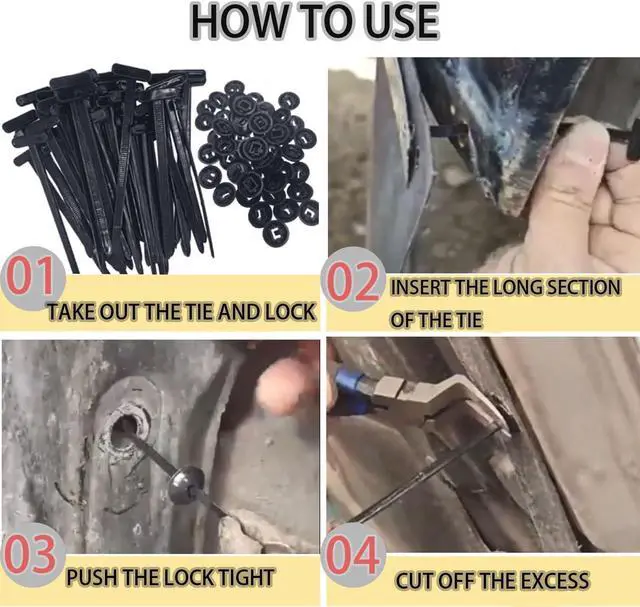 HOW TO USE

01
TAKE OUT THE TIE AND LOCK

02
INSERT THE LONG SECTION OF THE TIE

03
PUSH THE LOCK TIGHT

04
CUT OFF THE EXCESS