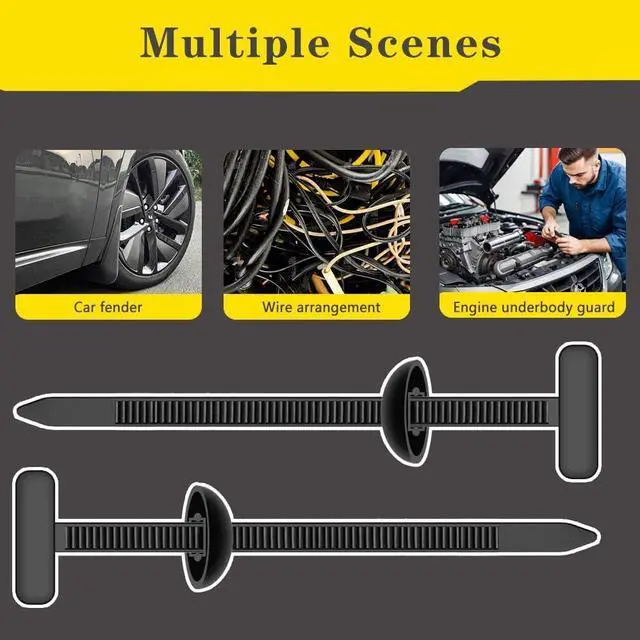 Multiple Scenes

Car fender

Wire arrangement

Engine underbody guard