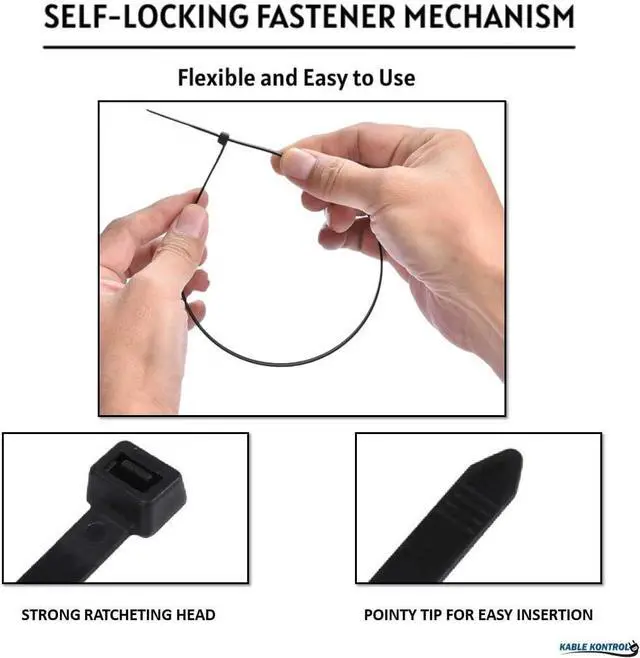 SELF-LOCKING FASTENER MECHANISM

Flexible and Easy to Use

STRONG RATCHETING HEAD

POINTY TIP FOR EASY INSERTION

KABLE KONTROL