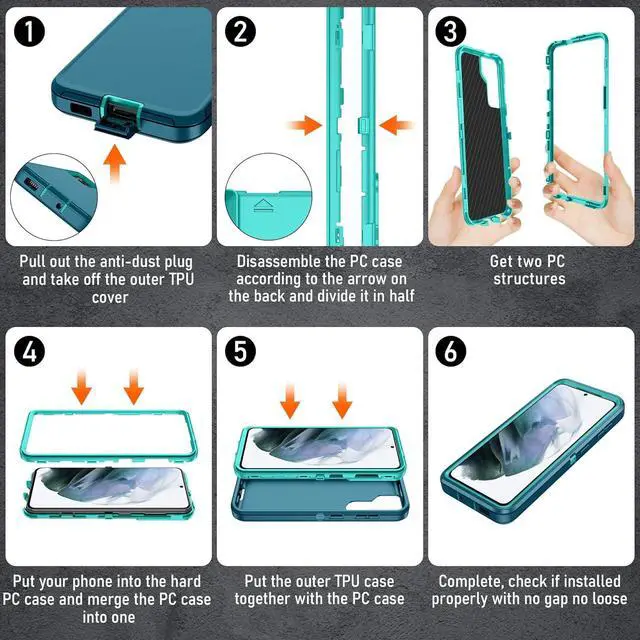 1

Pull out the anti-dust plug and take off the outer TPU cover

2

Disassemble the PC case according to the arrow on the back and divide it in half

3

Get two PC structures

4

Put your phone into the hard PC case and merge the PC case into one

5

Put the outer TPU case together with the PC case

6

Complete, check if installed properly with no gap no loose