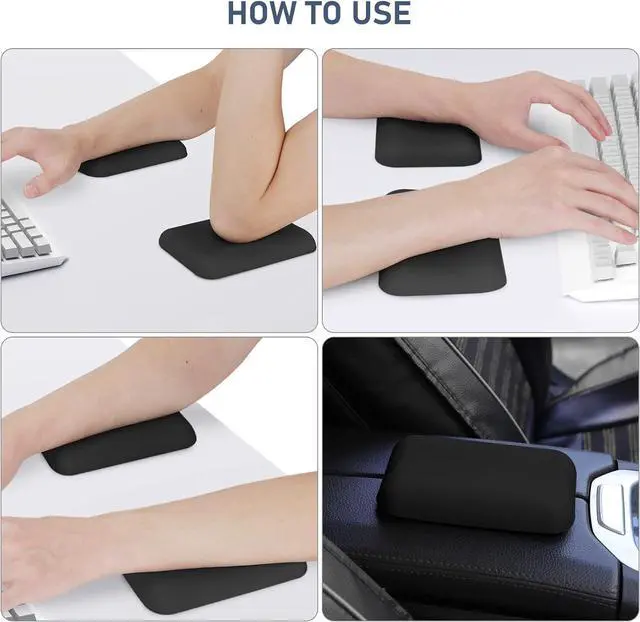 HOW TO USE