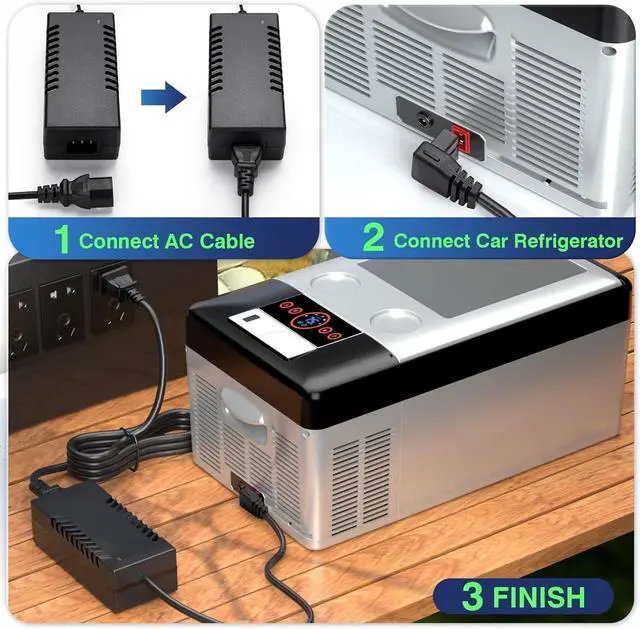 1 Connect AC Cable

2 Connect Car Refrigerator

3 FINISH