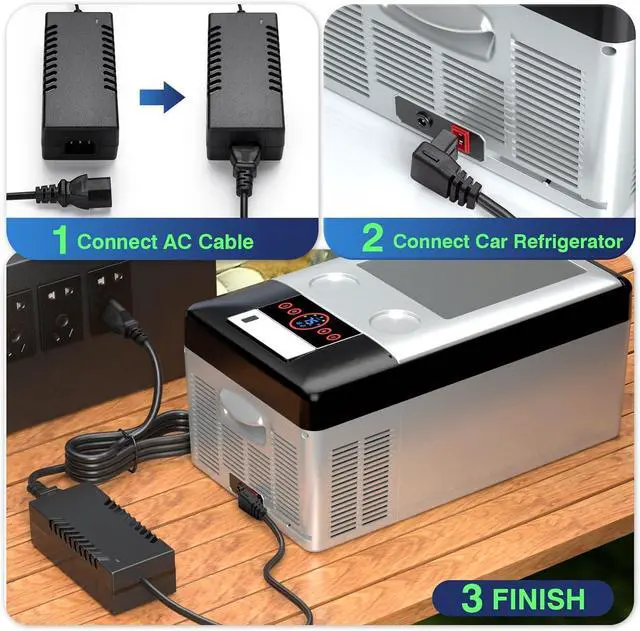 1 Connect AC Cable

2 Connect Car Refrigerator

3 FINISH