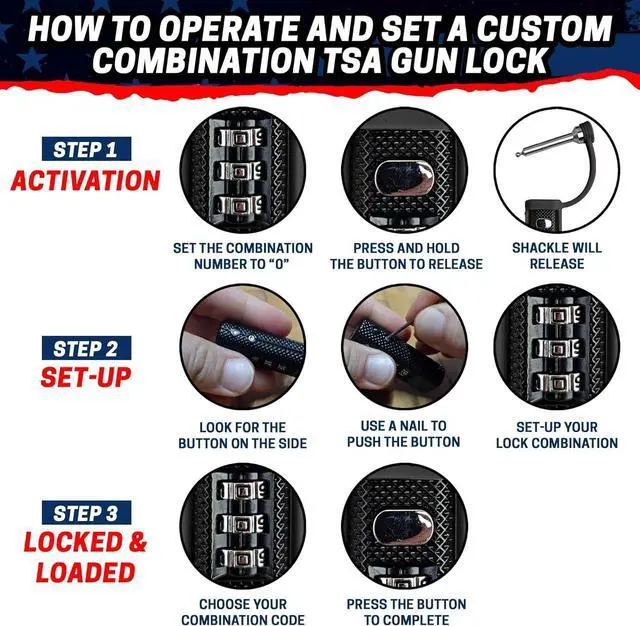 HOW TO OPERATE AND SET A CUSTOM COMBINATION TSA GUN LOCK

STEP 1
ACTIVATION

SET THE COMBINATION NUMBER TO "0"

PRESS AND HOLD THE BUTTON TO RELEASE

SHACKLE WILL RELEASE

STEP 2
SET-UP

LOOK FOR THE BUTTON ON THE SIDE

USE A NAIL TO PUSH THE BUTTON

SET-UP YOUR LOCK COMBINATION

STEP 3
LOCKED & LOADED

CHOOSE YOUR COMBINATION CODE

PRESS THE BUTTON TO COMPLETE