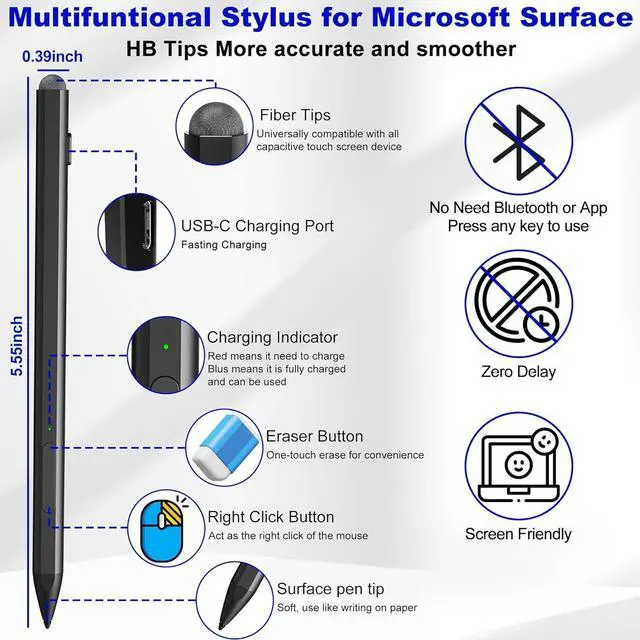 Multifuntional Stylus for Microsoft Surface

HB Tips More accurate and smoother

0.39inch

5.55inch

Fiber Tips
Universally compatible with all capacitive touch screen device

USB-C Charging Port
Fasting Charging

Charging Indicator
Red means it need to charge
Blus means it is fully charged and can be used

Eraser Button
One-touch erase for convenience

Right Click Button
Act as the right click of the mouse

Surface pen tip
Soft, use like writing on paper

No Need Bluetooth or App
Press any key to use

Zero Delay

Screen Friendly