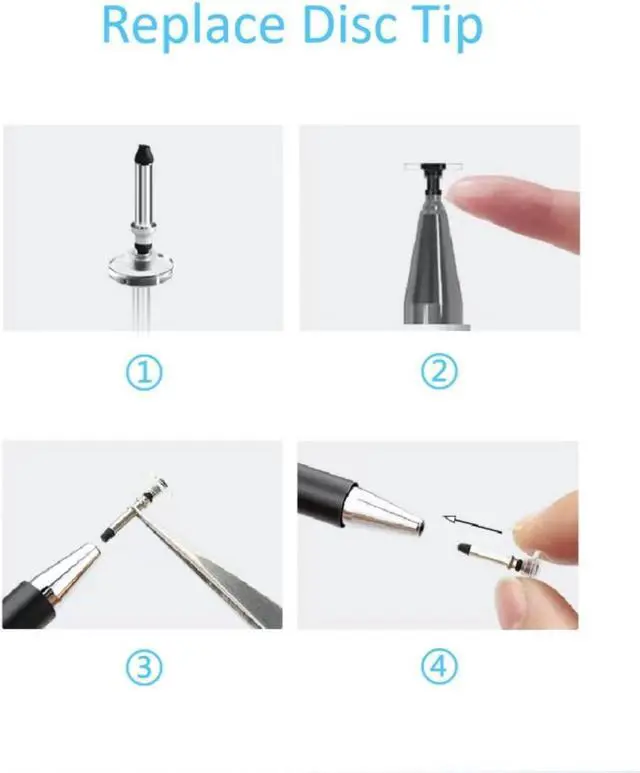 Replace Disc Tip

①

②

③

④