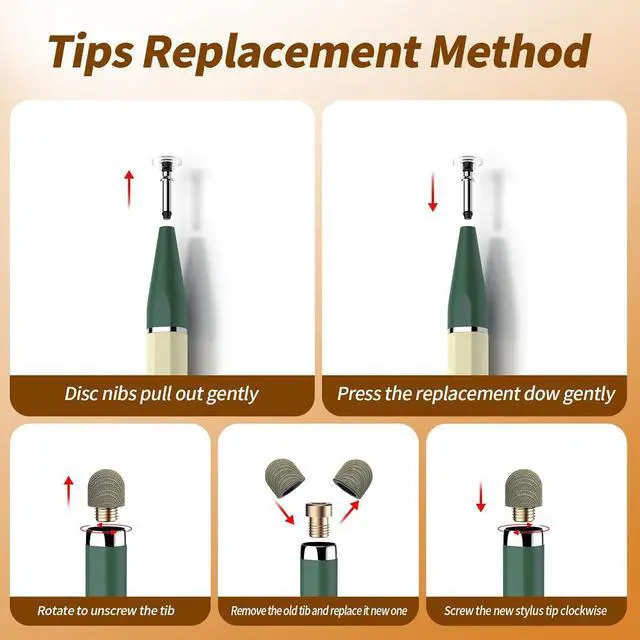 Tips Replacement Method

Disc nibs pull out gently

Press the replacement dow gently

Rotate to unscrew the tib

Remove the old tib and replace it new one

Screw the new stylus tip clockwise