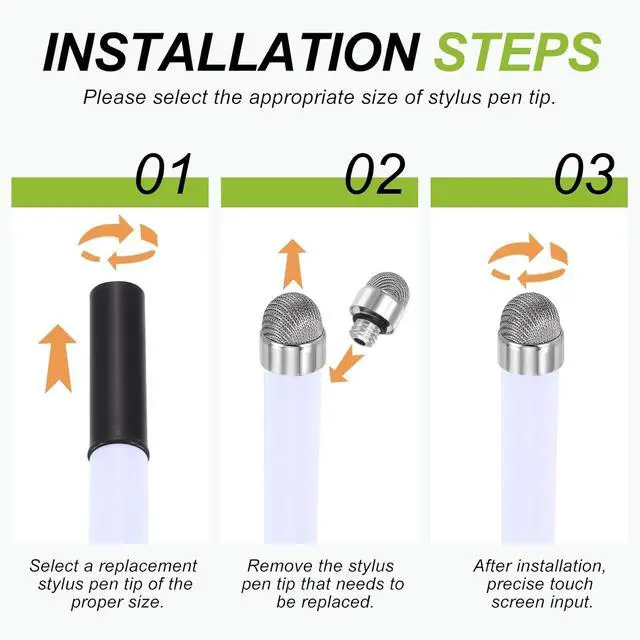 INSTALLATION STEPS
Please select the appropriate size of stylus pen tip.

01

Select a replacement stylus pen tip of the proper size.

02

Remove the stylus pen tip that needs to be replaced.

03

After installation, precise touch screen input.