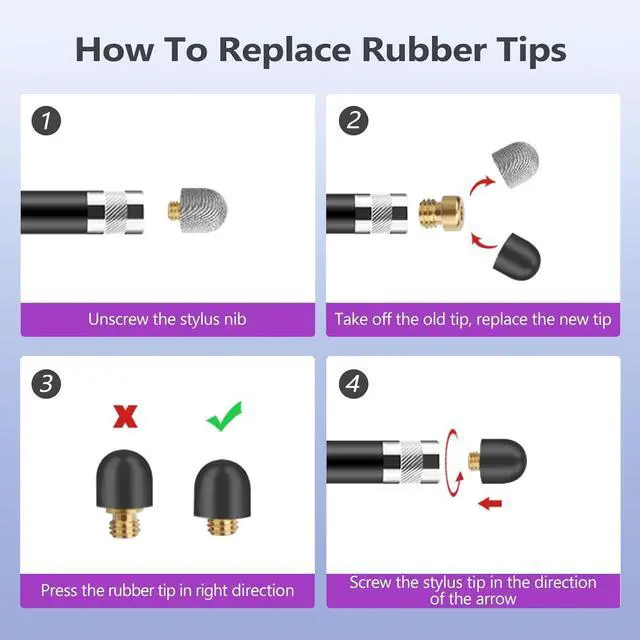 How To Replace Rubber Tips

1

Unscrew the stylus nib

2

Take off the old tip, replace the new tip

3

Press the rubber tip in right direction

4

Screw the stylus tip in the direction of the arrow