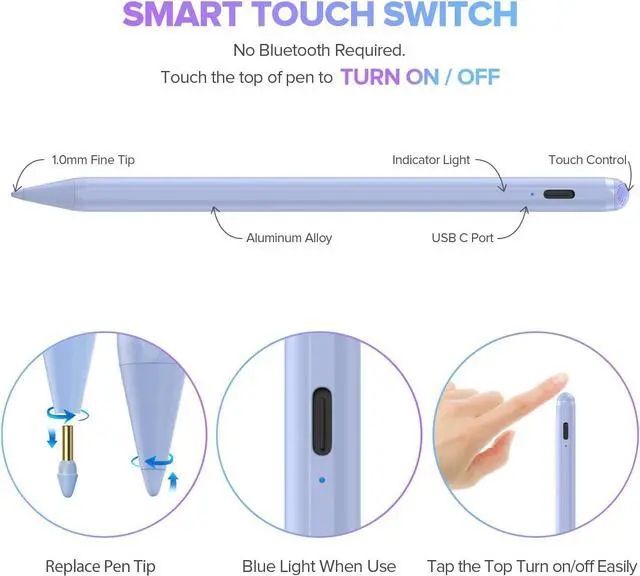 SMART TOUCH SWITCH

No Bluetooth Required.
Touch the top of pen to TURN ON / OFF

1.0mm Fine Tip

Indicator Light

Touch Control

Aluminum Alloy

USB C Port

Replace Pen Tip

Blue Light When Use

Tap the Top Turn on/off Easily