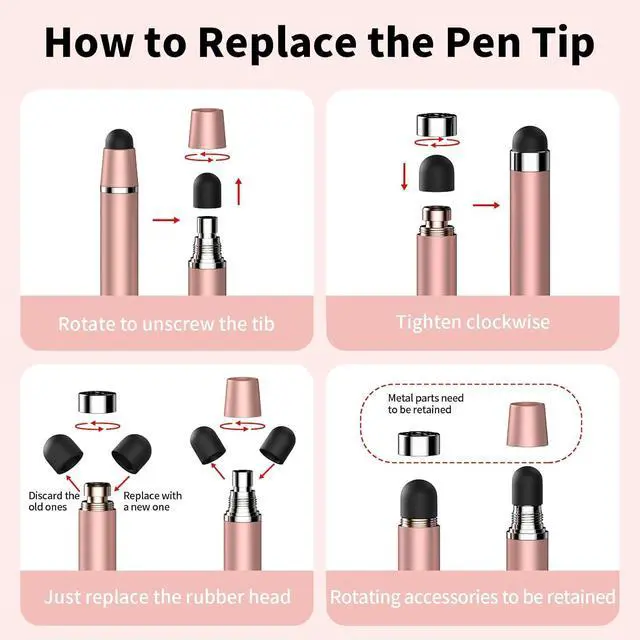 How to Replace the Pen Tip

Rotate to unscrew the tib

Tighten clockwise

Discard the old ones

Replace with a new one

Just replace the rubber head

Metal parts need to be retained

Rotating accessories to be retained