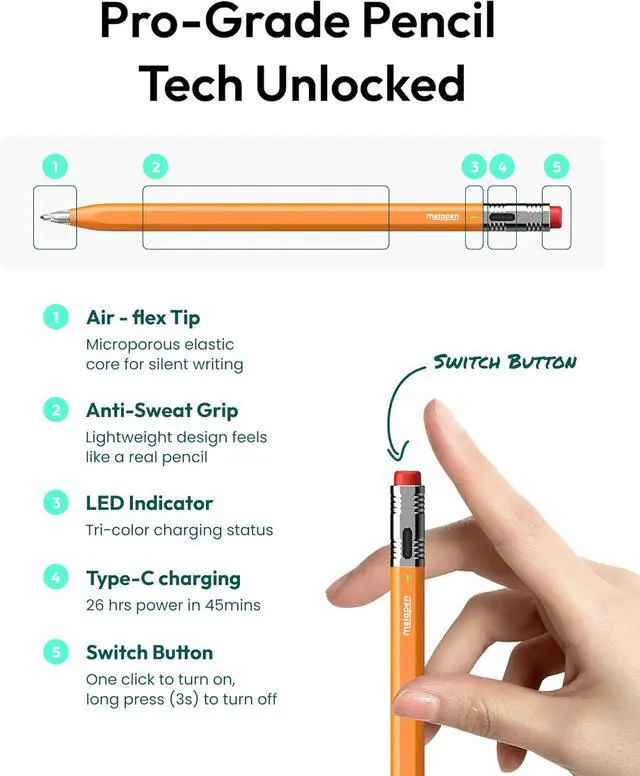 Pro-Grade Pencil
Tech Unlocked

1 2 3 4 5

metapen

1 Air - flex Tip
Microporous elastic core for silent writing

2 Anti-Sweat Grip
Lightweight design feels like a real pencil

3 LED Indicator
Tri-color charging status

4 Type-C charging
26 hrs power in 45mins

5 Switch Button
One click to turn on, long press (3s) to turn off

SWITCH BUTTON

metapen