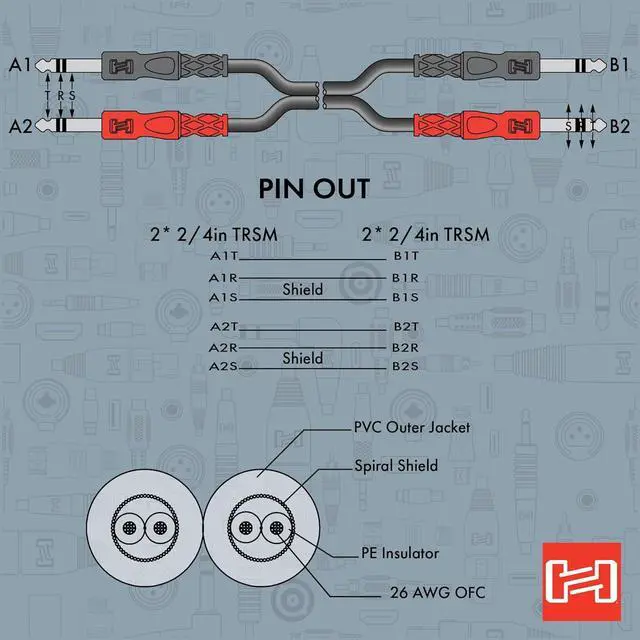 A1
T R S
A2
B1
S R T
B2

PIN OUT

2* 2/4in TRSM

2* 2/4in TRSM

A1T B1T
A1R B1R
Shield
A1S B1S

A2T B2T
A2R B2R
Shield
A2S B2S

PVC Outer Jacket
Spiral Shield
PE Insulator
26 AWG OFC