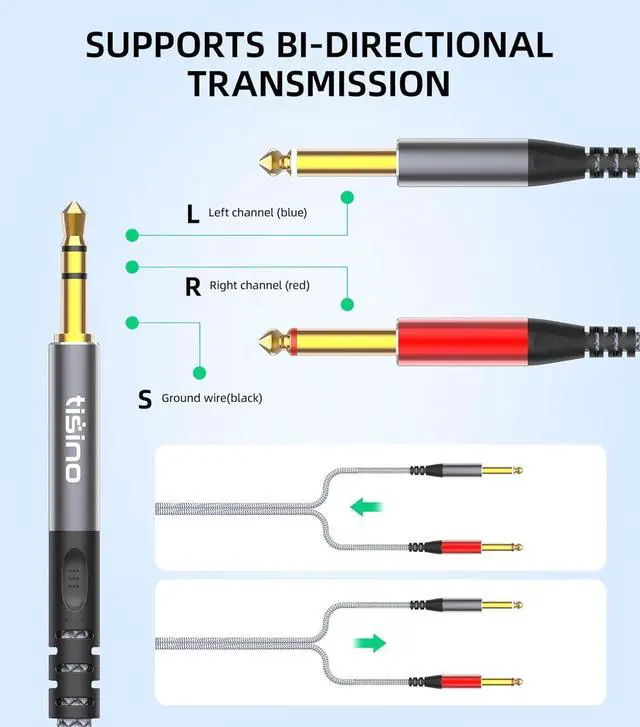 SUPPORTS BI-DIRECTIONAL TRANSMISSION

L Left channel (blue)

R Right channel (red)

S Ground wire(black)

tisino