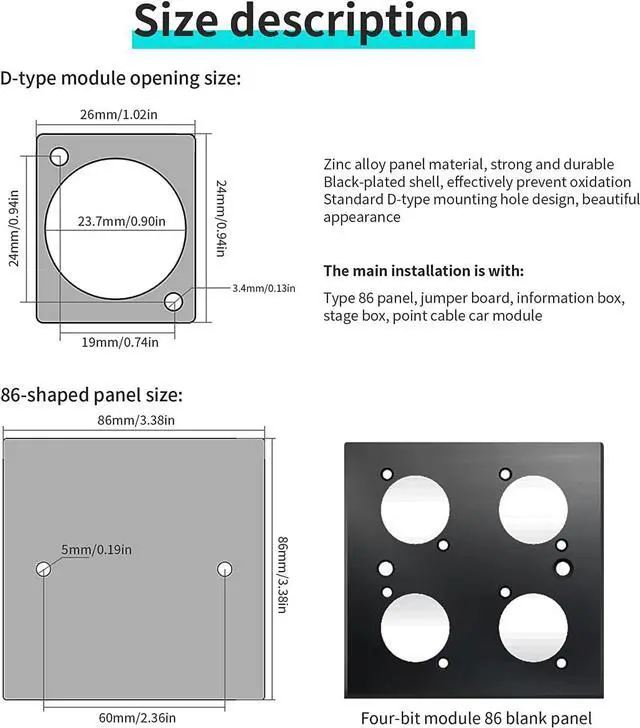 Size description

D-type module opening size:

26mm/1.02in

24mm/0.94in

23.7mm/0.90in

24mm/0.94in

3.4mm/0.13in

19mm/0.74in

Zinc alloy panel material, strong and durable
Black-plated shell, effectively prevent oxidation
Standard D-type mounting hole design, beautiful appearance

The main installation is with:

Type 86 panel, jumper board, information box, stage box, point cable car module

86-shaped panel size:

86mm/3.38in

5mm/0.19in

86mm/3.38in

60mm/2.36in

Four-bit module 86 blank panel