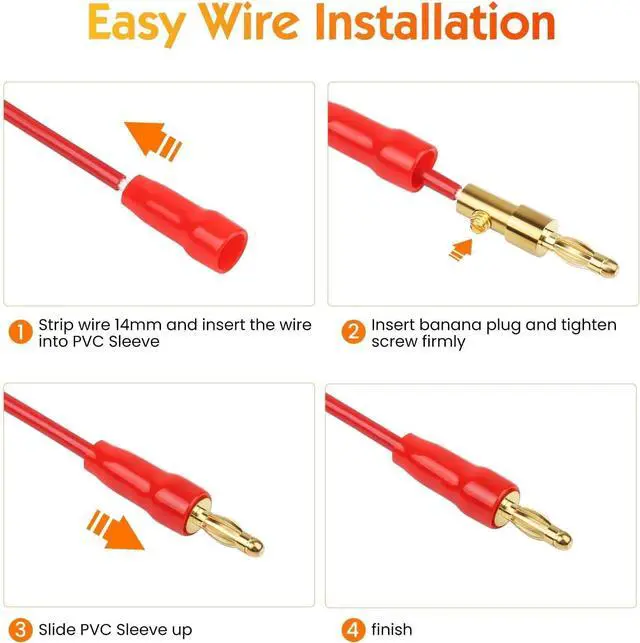 Easy Wire Installation

1 Strip wire 14mm and insert the wire into PVC Sleeve

2 Insert banana plug and tighten screw firmly

3 Slide PVC Sleeve up

4 finish