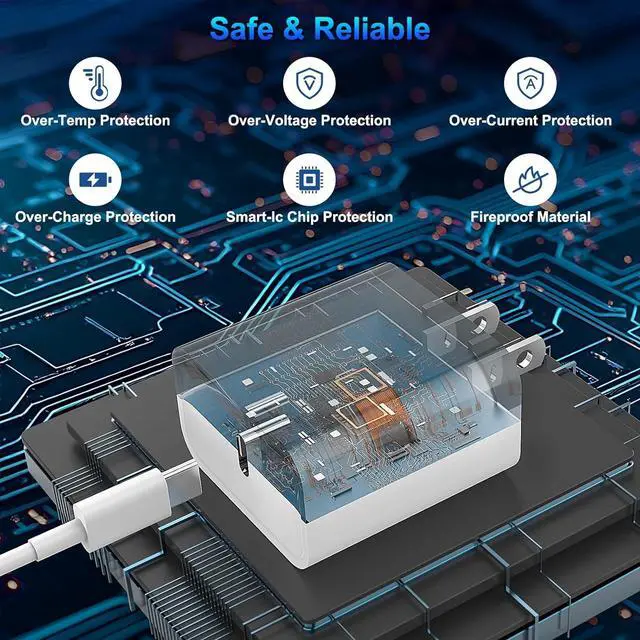 Safe & Reliable

Over-Temp Protection

Over-Voltage Protection

Over-Current Protection

Over-Charge Protection

Smart-Ic Chip Protection

Fireproof Material