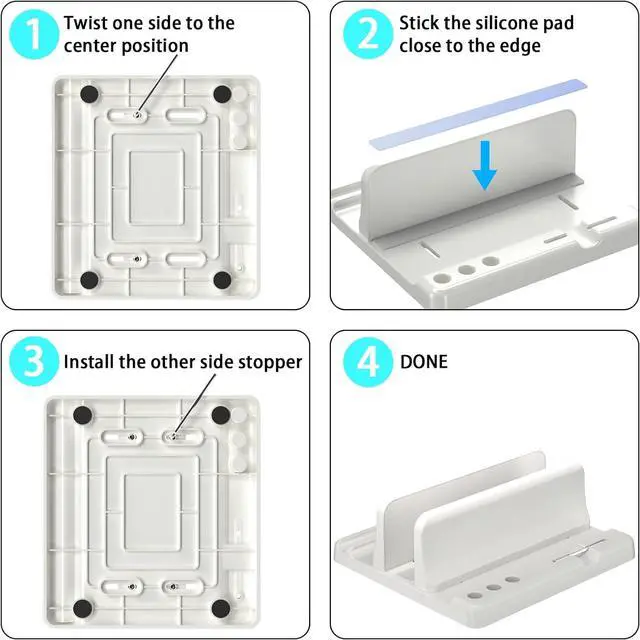 1 Twist one side to the center position

2 Stick the silicone pad close to the edge

3 Install the other side stopper

4 DONE