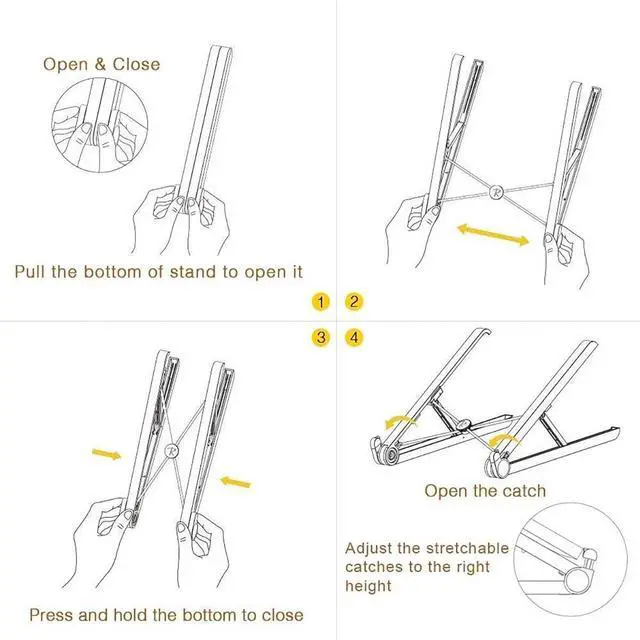 Open & Close

Pull the bottom of stand to open it

1 2

3 4

Press and hold the bottom to close

Open the catch

Adjust the stretchable catches to the right height