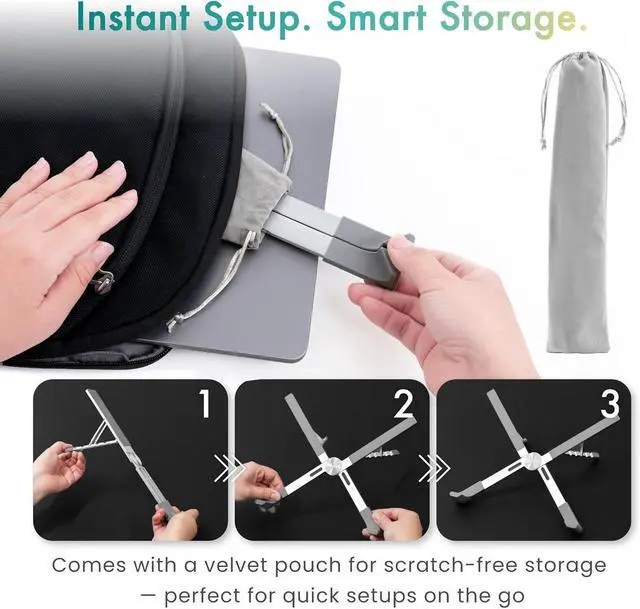 Instant Setup. Smart Storage.

1

2

3

Comes with a velvet pouch for scratch-free storage — perfect for quick setups on the go