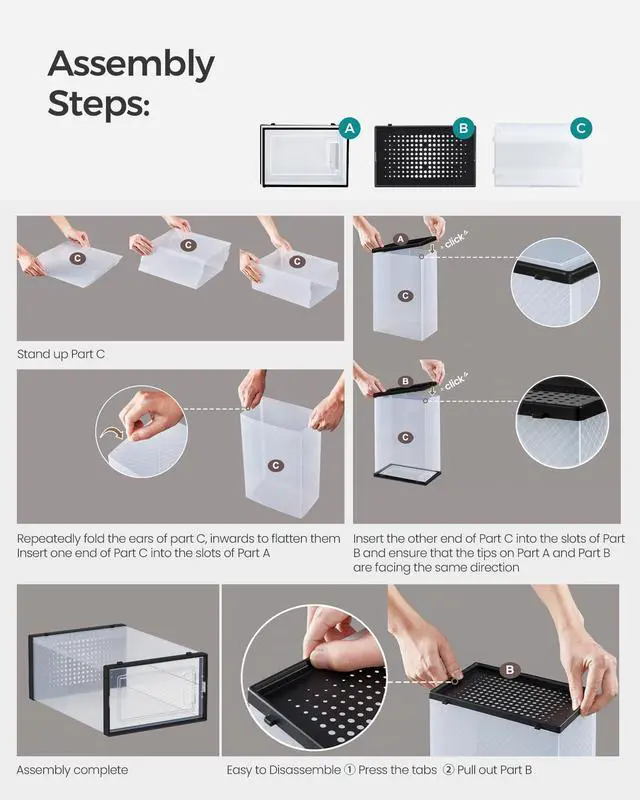 Assembly Steps:

A B C

C C C

Stand up Part C

C

Repeatedly fold the ears of part C, inwards to flatten them Insert one end of Part C into the slots of Part A

A click C

B click C

Insert the other end of Part C into the slots of Part B and ensure that the tips on Part A and Part B are facing the same direction

Assembly complete

B

Easy to Disassemble ① Press the tabs ② Pull out Part B