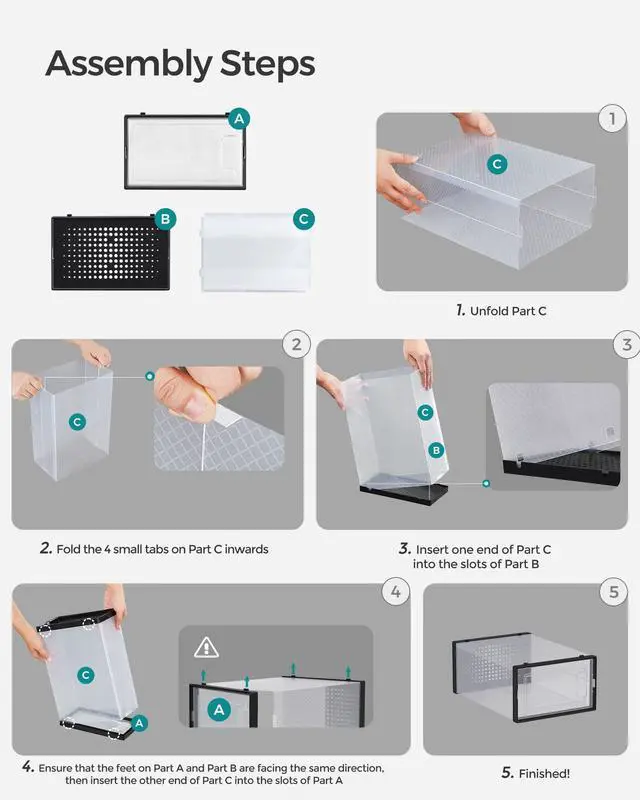 Assembly Steps

A

B

C

1

C

1. Unfold Part C

2

C

2. Fold the 4 small tabs on Part C inwards

3

C

B

3. Insert one end of Part C into the slots of Part B

4

C

A

A

4. Ensure that the feet on Part A and Part B are facing the same direction, then insert the other end of Part C into the slots of Part A

5

5. Finished!