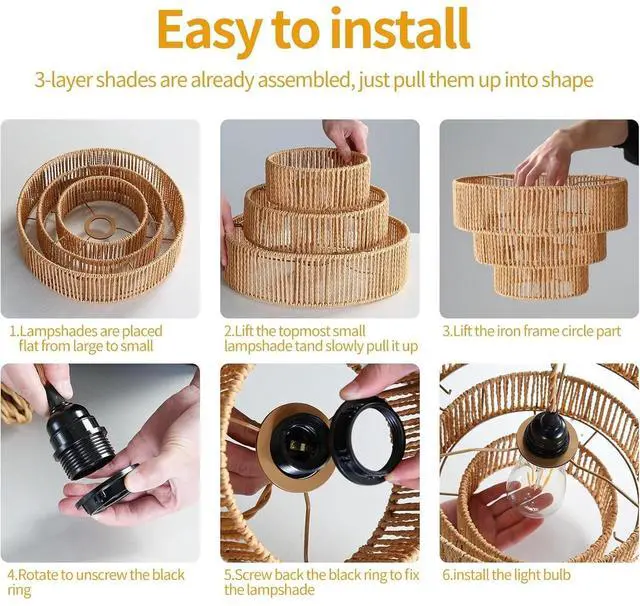 Easy to install

3-layer shades are already assembled, just pull them up into shape

1.Lampshades are placed flat from large to small

2.Lift the topmost small lampshade tand slowly pull it up

3.Lift the iron frame circle part

4.Rotate to unscrew the black ring

5.Screw back the black ring to fix the lampshade

6.install the light bulb