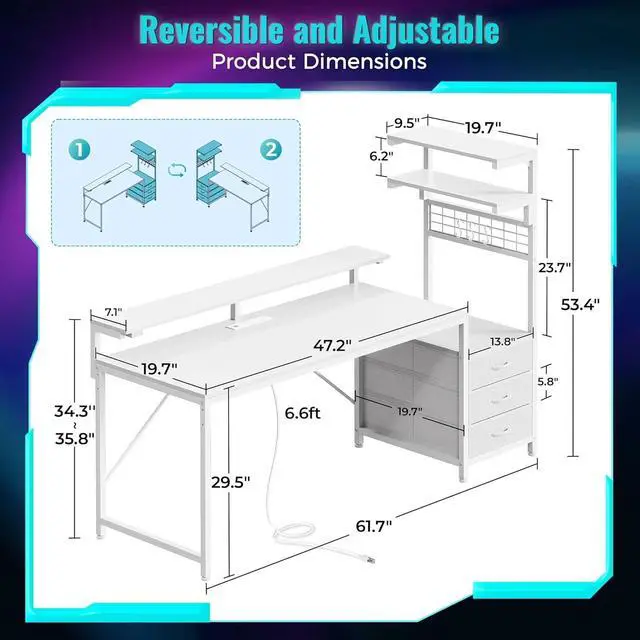 Reversible and Adjustable
Product Dimensions

1
2

9.5"
19.7"
6.2"
23.7"
53.4"
7.1"
47.2"
13.8"
19.7"
5.8"
34.3"
~
35.8"
6.6ft
19.7"
29.5"
61.7"