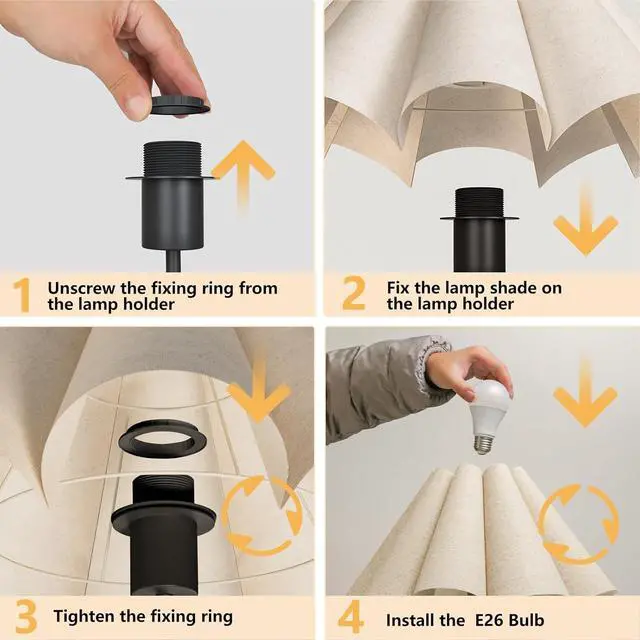 1 Unscrew the fixing ring from the lamp holder

2 Fix the lamp shade on the lamp holder

3 Tighten the fixing ring

4 Install the E26 Bulb